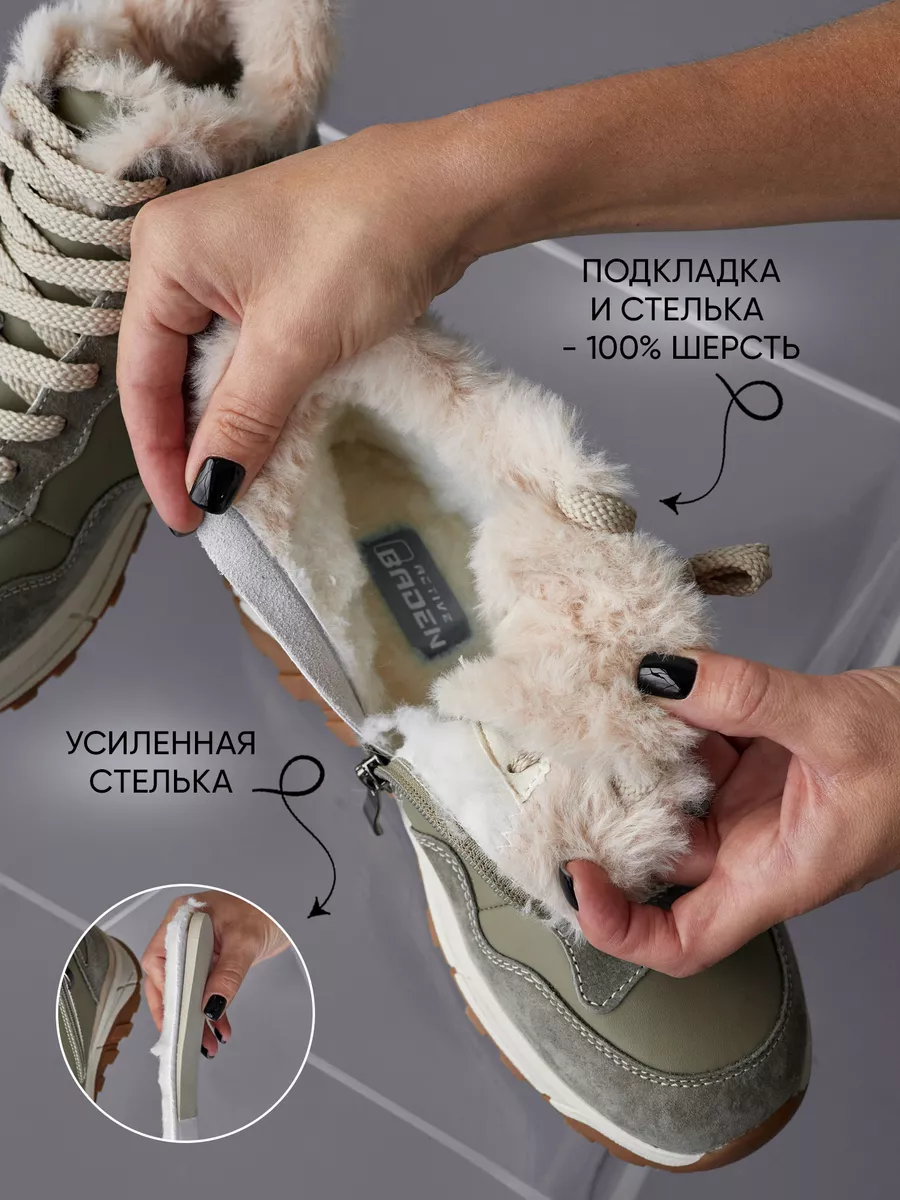 ПОДКЛАДКА
И СТЕЛЬКА
- 100% ШЕРСТЬ

ACTIVE
BADEN

УСИЛЕННАЯ
СТЕЛЬКА